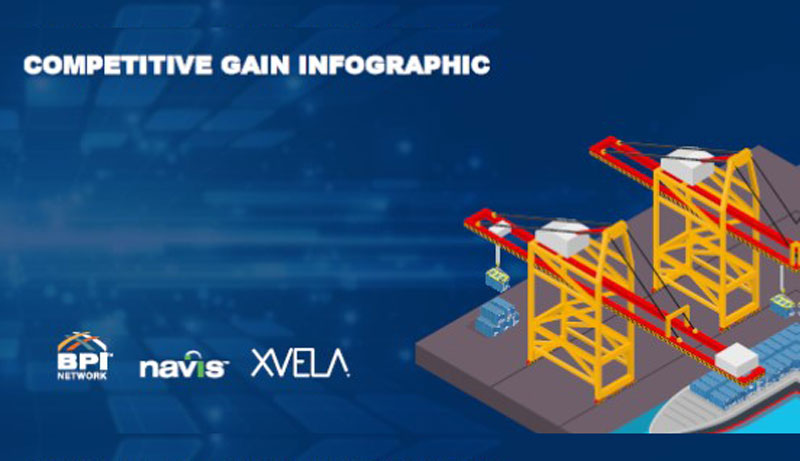 COMPETITIVE GAIN INFOGRAPHIC

BPI NETWORK

navis

XVELA